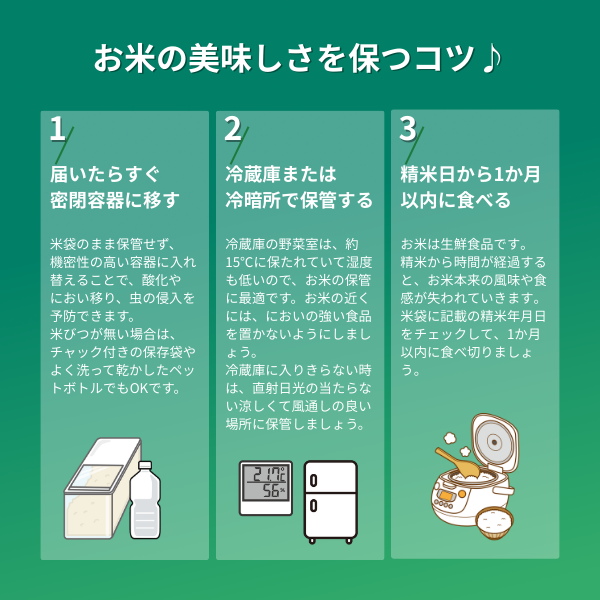 お米の美味しさを保つコツ♪

1

届いたらすぐ密閉容器に移す

米袋のまま保管せず、機密性の高い容器に入れ替えることで、酸化やにおい移り、虫の侵入を予防できます。
米びつが無い場合は、チャック付きの保存袋やよく洗って乾かしたペットボトルでもOKです。

2

冷蔵庫または冷暗所で保管する

冷蔵庫の野菜室は、約15°Cに保たれていて湿度も低いので、お米の保管に最適です。お米の近くには、においの強い食品を置かないようにしましょう。
冷蔵庫に入りきらない時は、直射日光の当たらない涼しくて風通しの良い場所に保管しましょう。

21.7°C
56%

3

精米日から1か月以内に食べる

お米は生鮮食品です。精米から時間が経過すると、お米本来の風味や食感が失われていきます。米袋に記載の精米年月日をチェックして、1か月以内に食べ切りましょう。